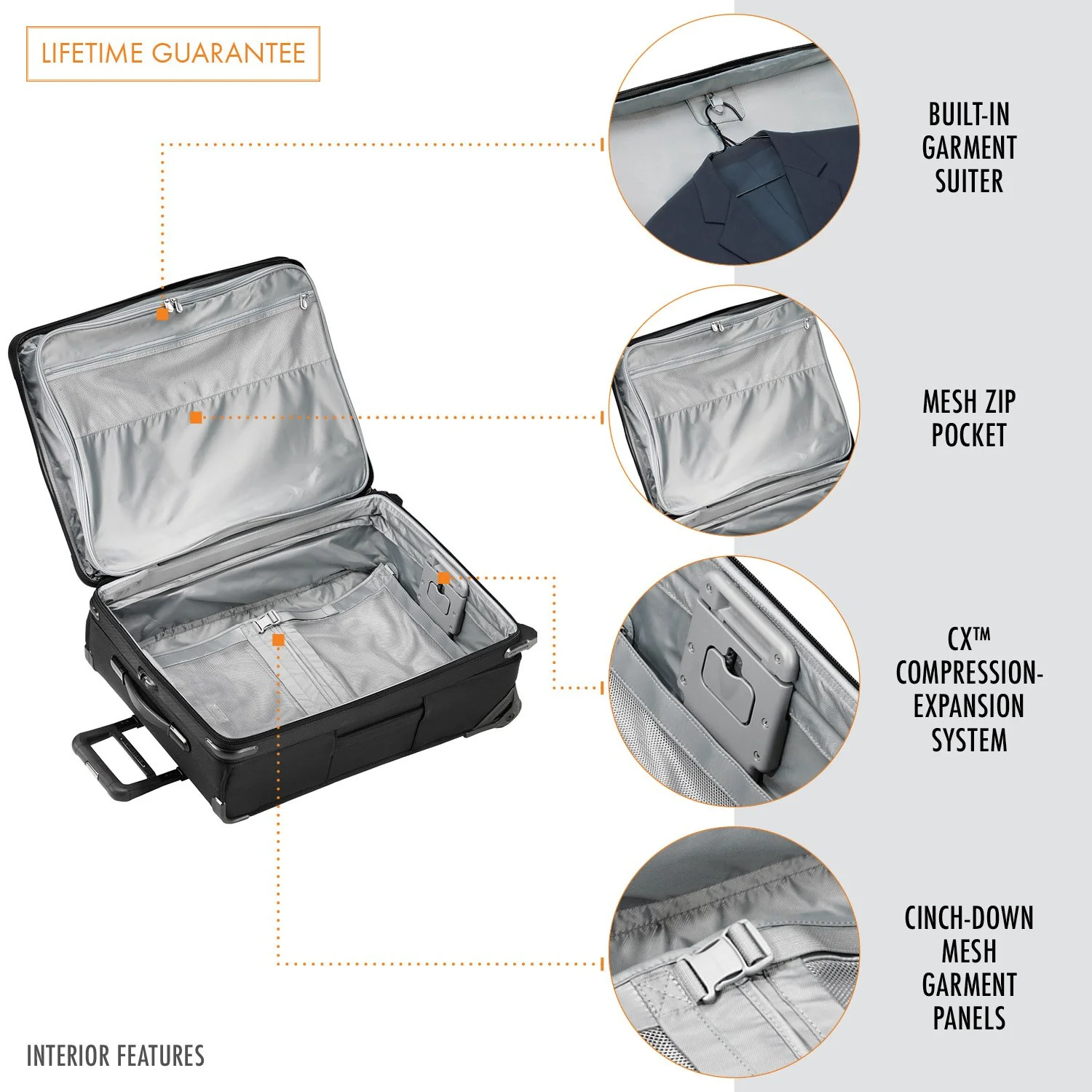 LIFETIME GUARANTEE

BUILT-IN GARMENT SUITER

MESH ZIP POCKET

CX™ COMPRESSION-EXPANSION SYSTEM

CINCH-DOWN MESH GARMENT PANELS

INTERIOR FEATURES